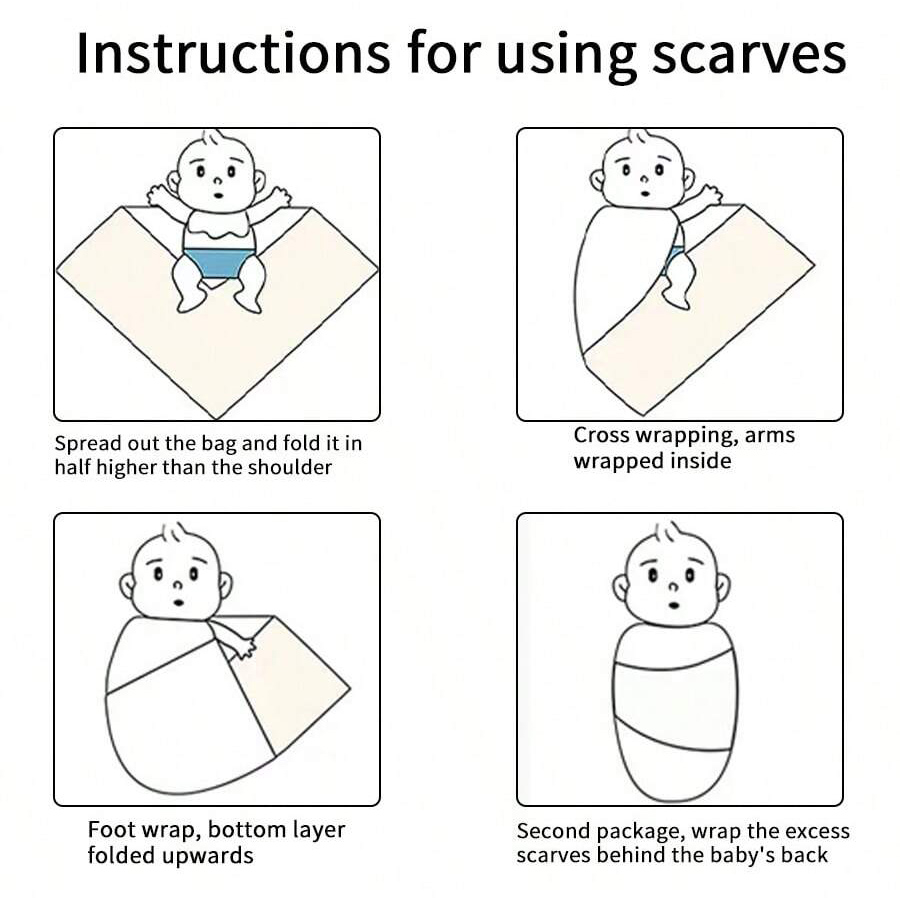 Instructions for using scarves

Spread out the bag and fold it in half higher than the shoulder

Cross wrapping, arms wrapped inside

Foot wrap, bottom layer folded upwards

Second package, wrap the excess scarves behind the baby's back